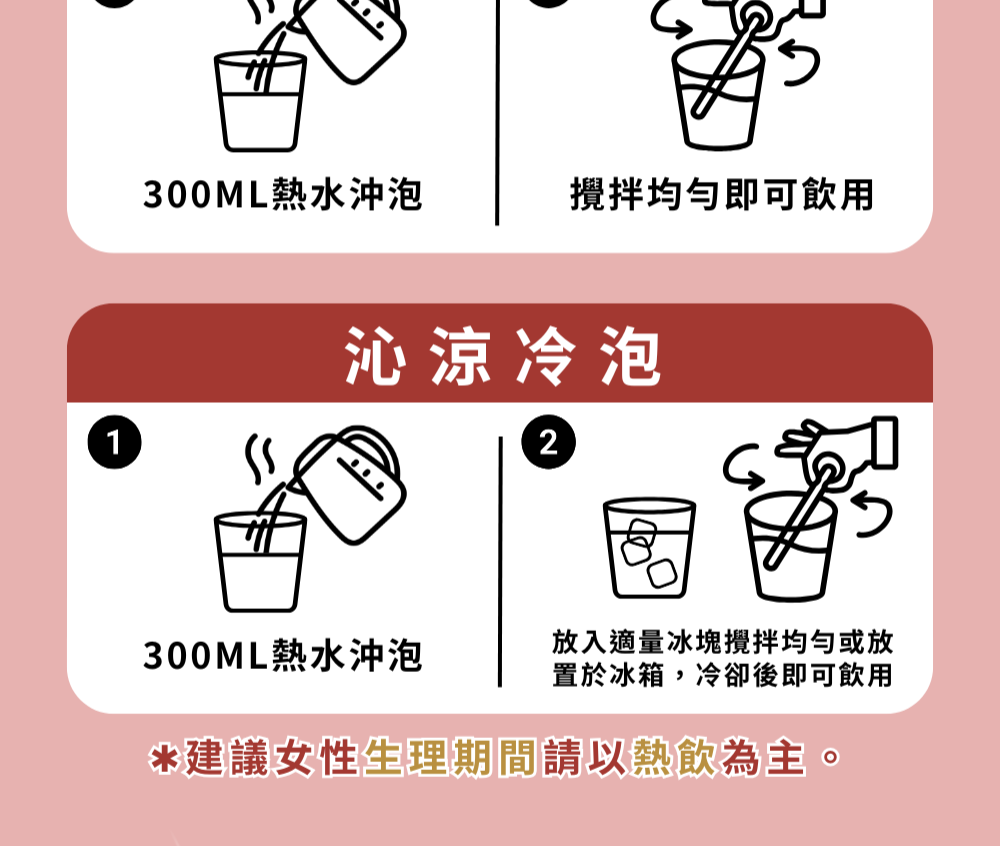 300ML熱水沖泡

攪拌均勻即可飲用

沁涼冷泡

1

300ML熱水沖泡

2

放入適量冰塊攪拌均勻或放置於冰箱，冷卻後即可飲用

＊建議女性生理期間請以熱飲為主。